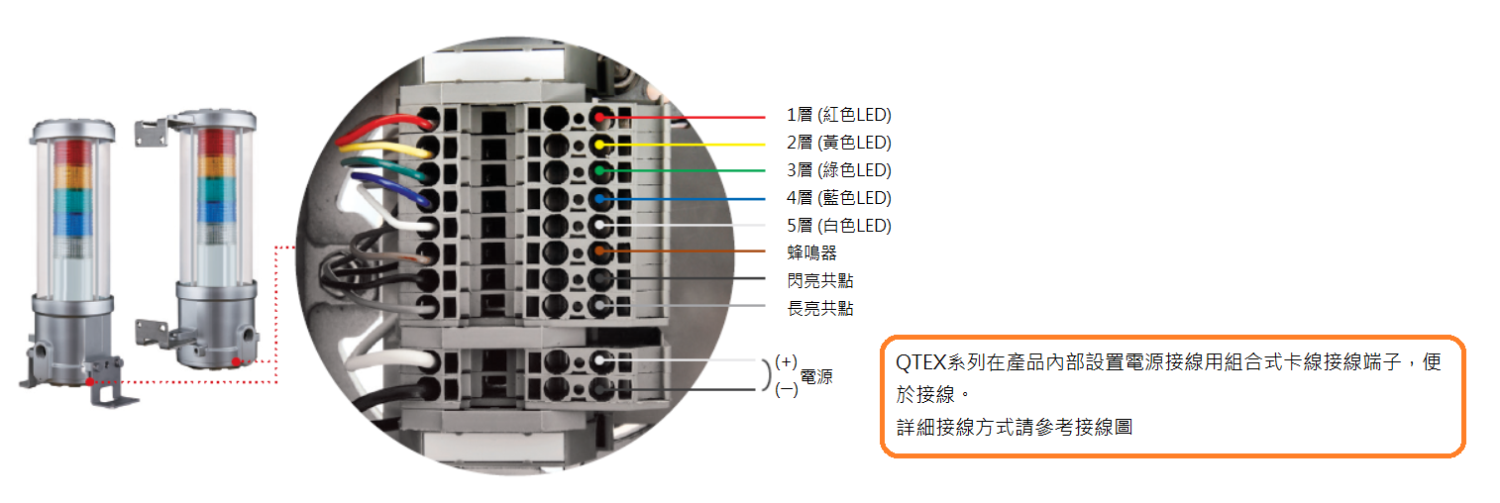 1層 (紅色LED)
2層 (黃色LED)
3層 (綠色LED)
4層 (藍色LED)
5層 (白色LED)
蜂鳴器
閃亮共點
長亮共點
(+)
(−)
電源

QTEX系列在產品內部設置電源接線用組合式卡線接線端子，便於接線。
詳細接線方式請參考接線圖